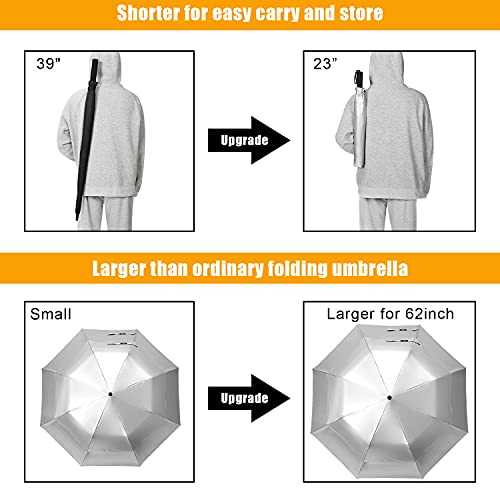 Shorter for easy carry and store

39"

Upgrade

23"

Larger than ordinary folding umbrella

Small

Upgrade

Larger for 62inch