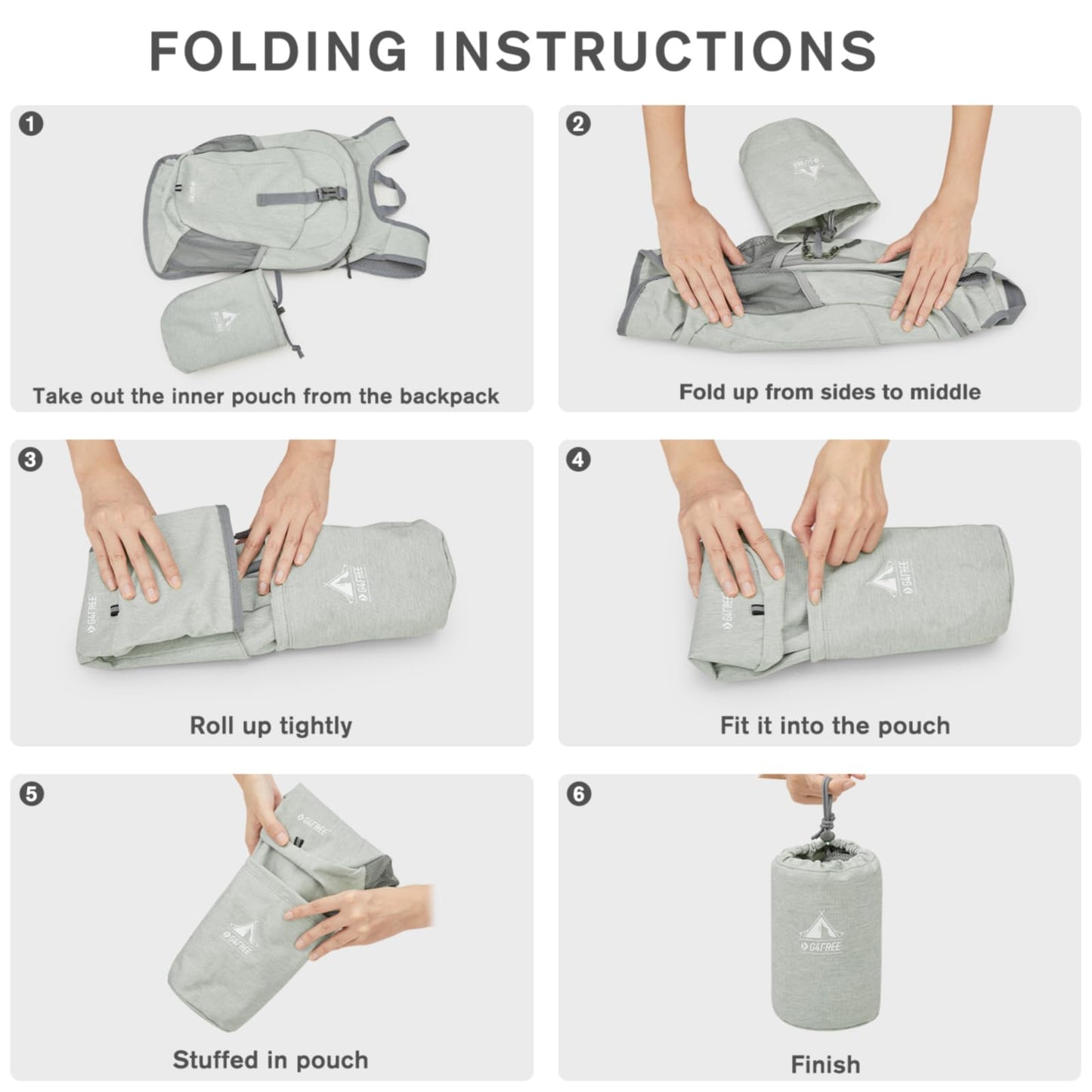 FOLDING INSTRUCTIONS

1
G4FREE
G4FREE
Take out the inner pouch from the backpack

2
G4FREE
Fold up from sides to middle

3
G4FREE
G4FREE
Roll up tightly

4
G4FREE
G4FREE
Fit it into the pouch

5
G4FREE
G4FREE
Stuffed in pouch

6
G4FREE
Finish