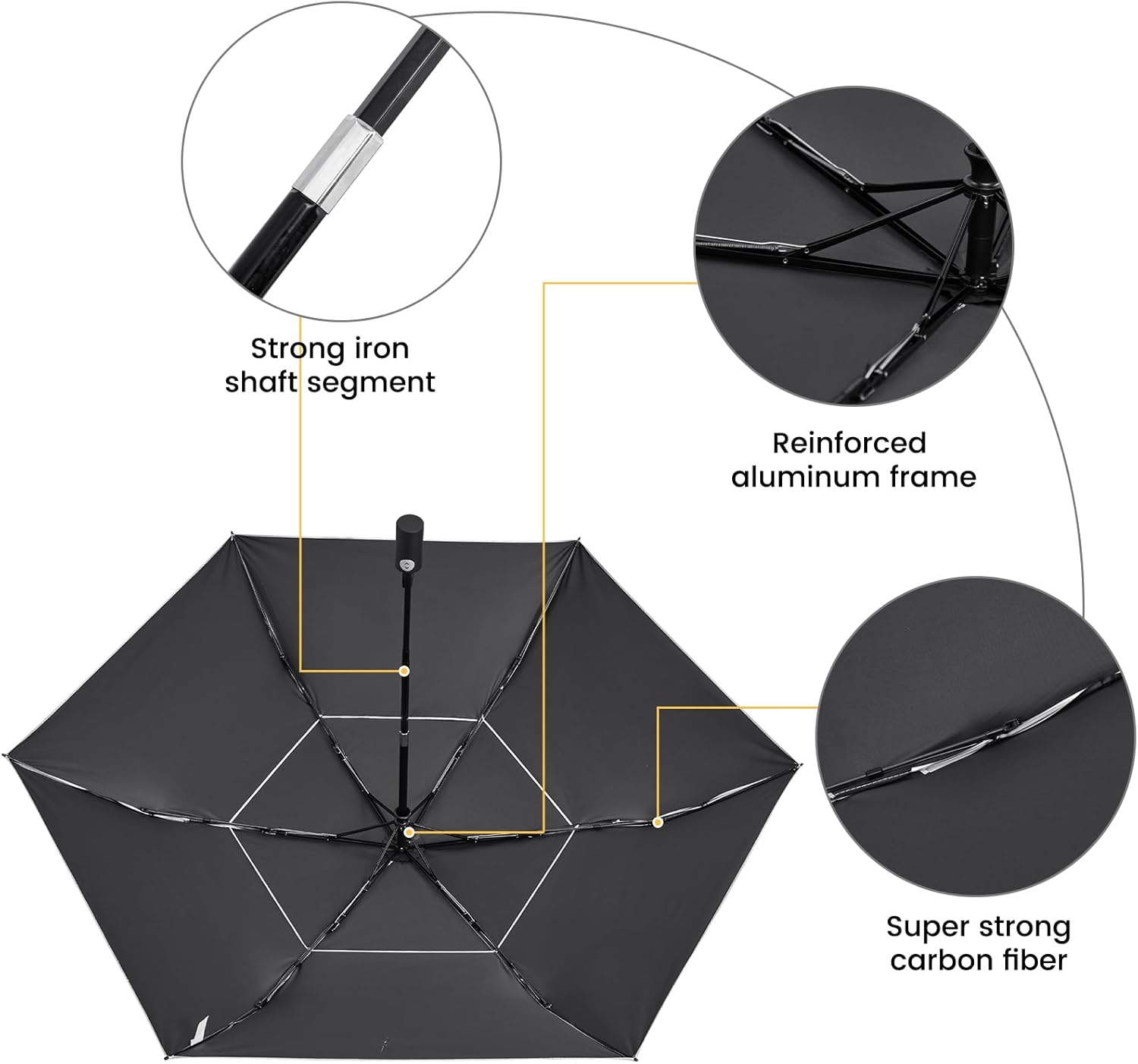 Strong iron shaft segment

Reinforced aluminum frame

Super strong carbon fiber