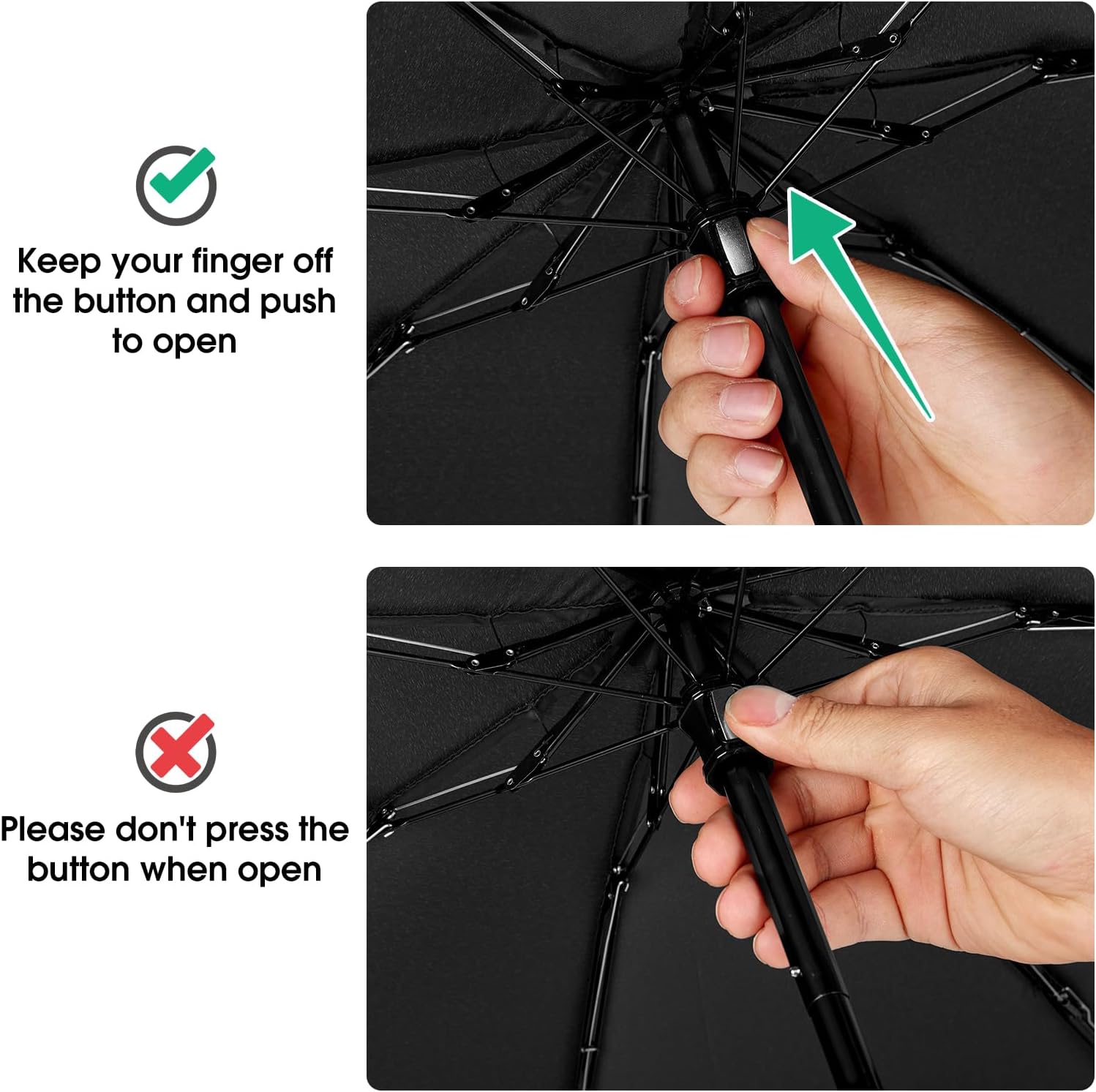 Keep your finger off the button and push to open

Please don't press the button when open