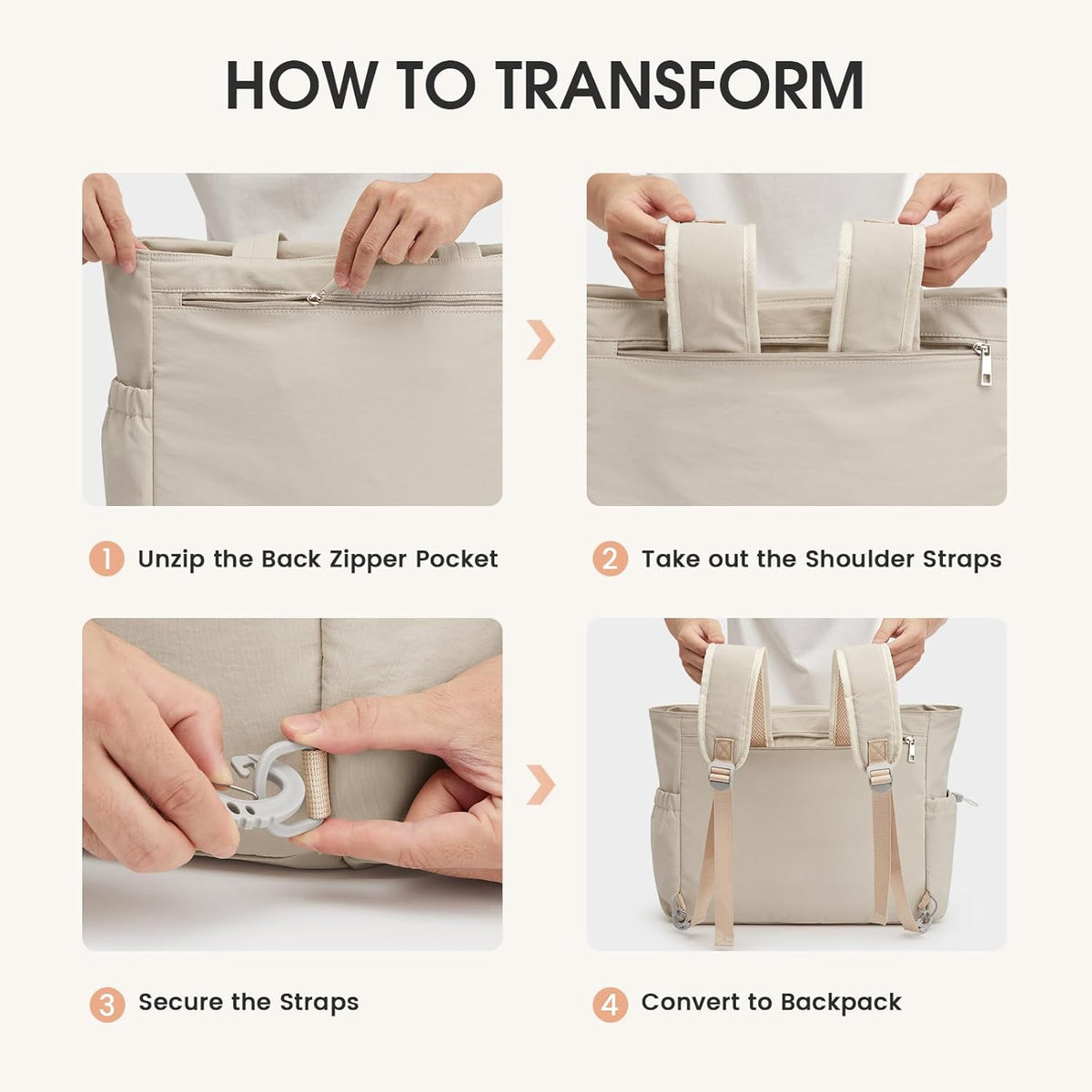 HOW TO TRANSFORM

1 Unzip the Back Zipper Pocket

2 Take out the Shoulder Straps

3 Secure the Straps

4 Convert to Backpack