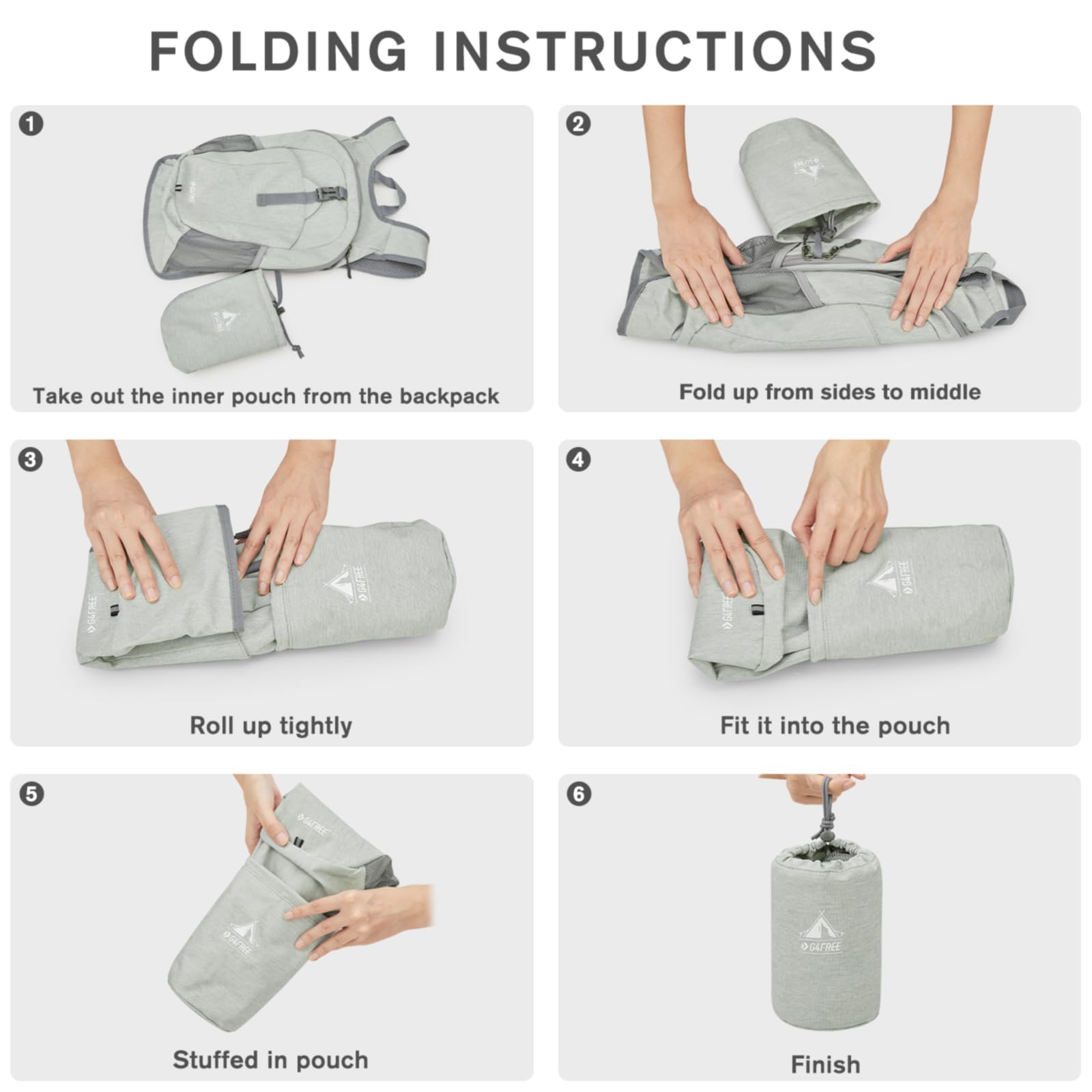 FOLDING INSTRUCTIONS

1

G4FREE

G4FREE

Take out the inner pouch from the backpack

2

G4FREE

Fold up from sides to middle

3

G4FREE

G4FREE

Roll up tightly

4

G4FREE

G4FREE

Fit it into the pouch

5

G4FREE

G4FREE

Stuffed in pouch

6

G4FREE

Finish