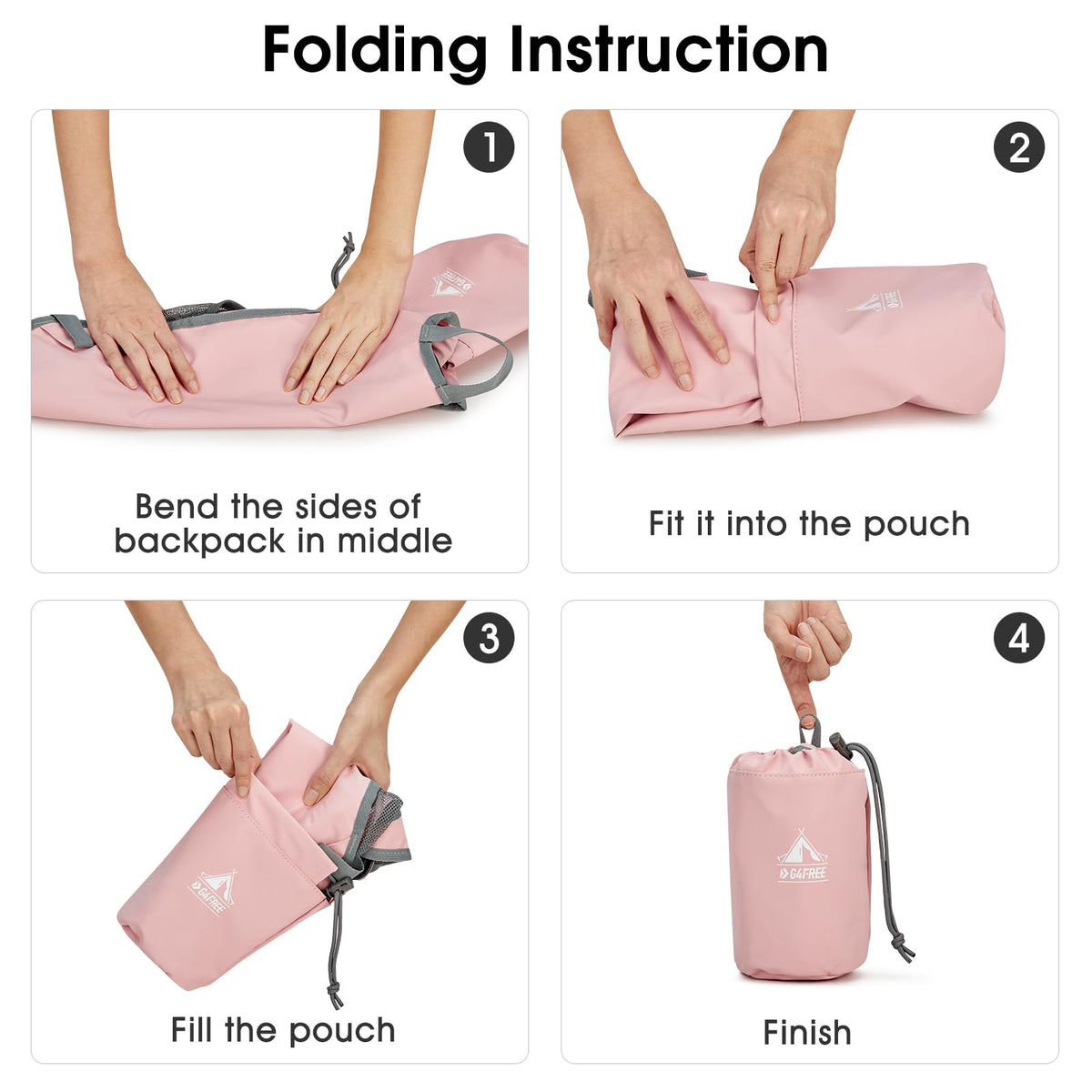 Folding Instruction

1

G4FREE

Bend the sides of backpack in middle

2

G4FREE

Fit it into the pouch

3

G4FREE

Fill the pouch

4

G4FREE

Finish