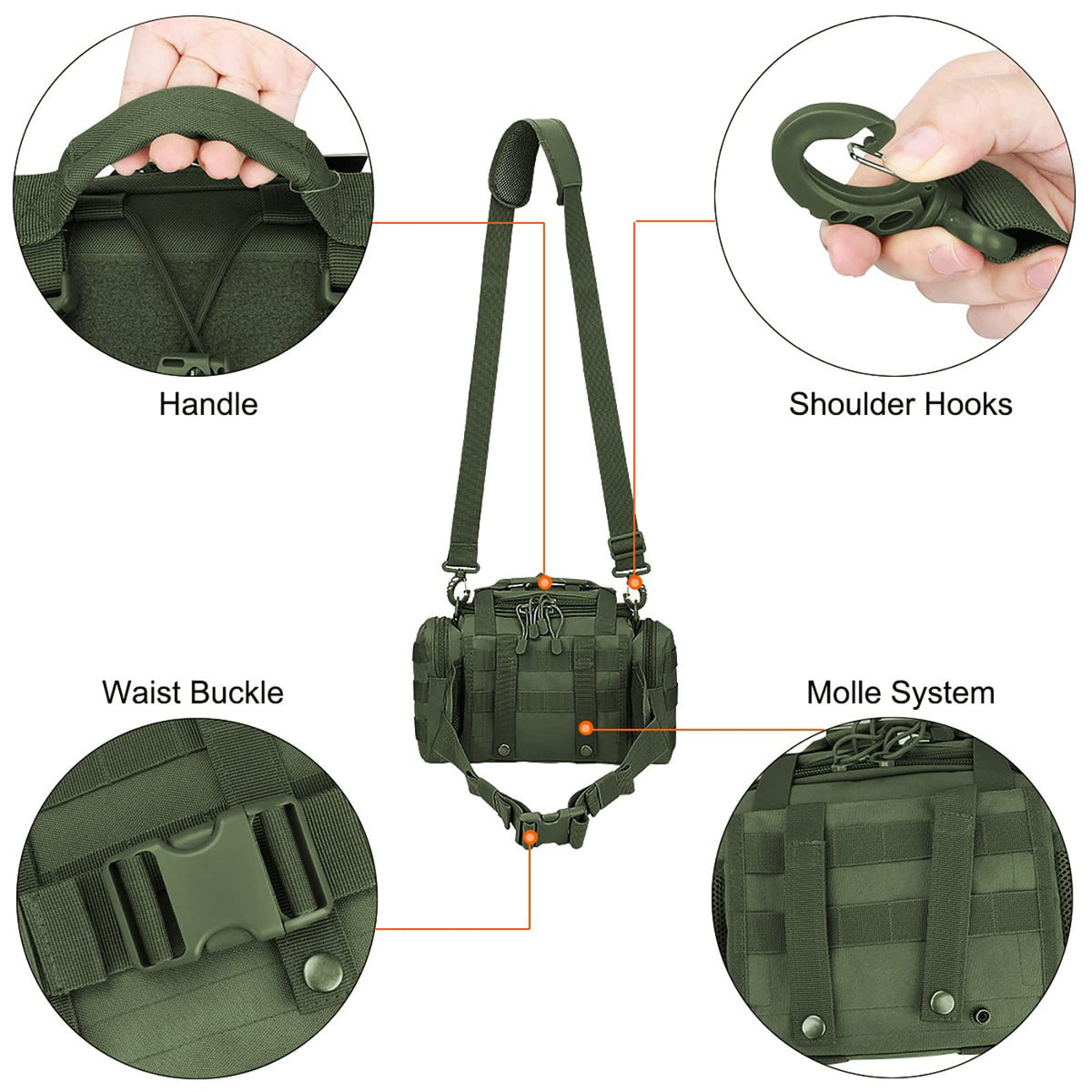 Handle

Shoulder Hooks

Waist Buckle

Molle System