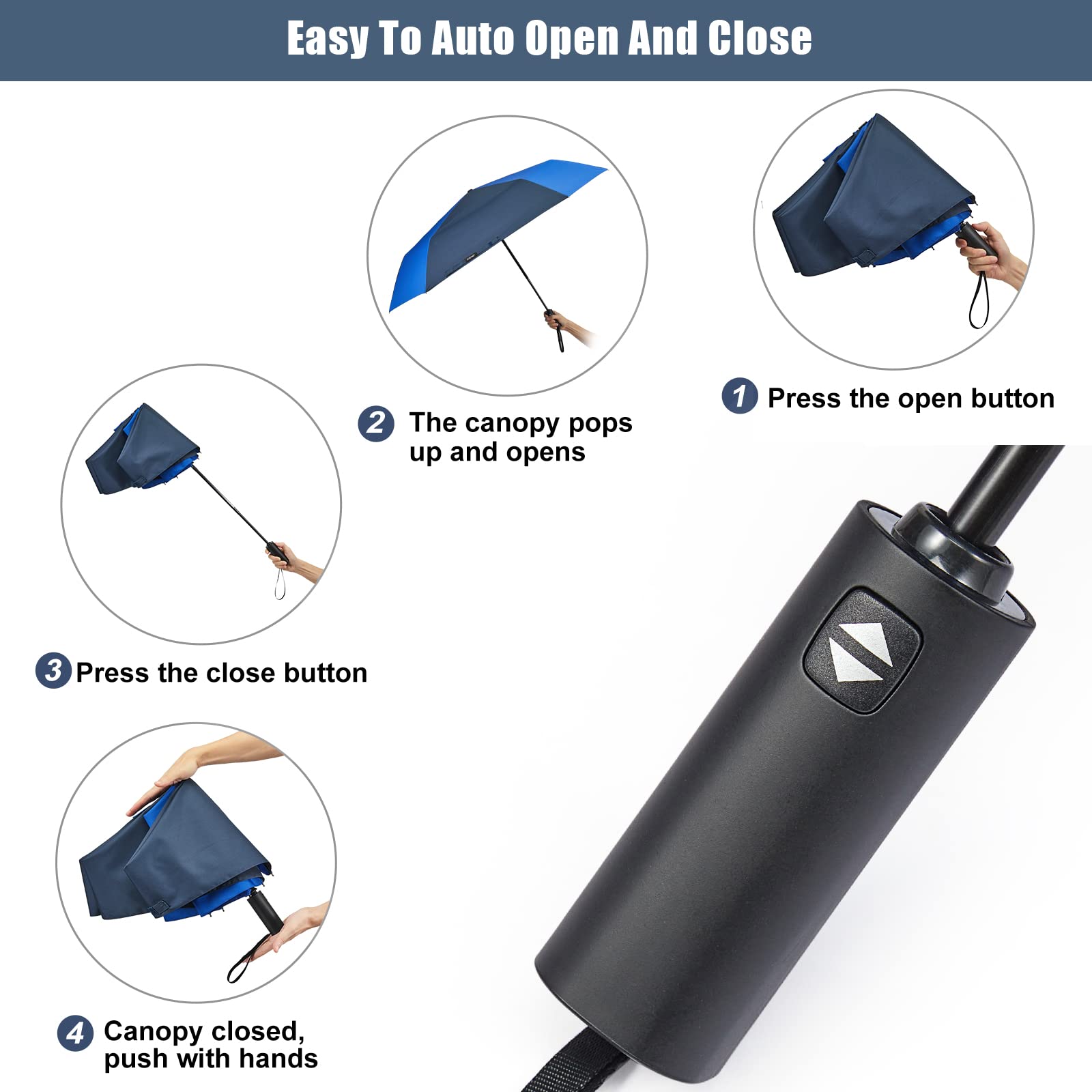 Easy To Auto Open And Close

1 Press the open button

2 The canopy pops up and opens

3 Press the close button

4 Canopy closed, push with hands