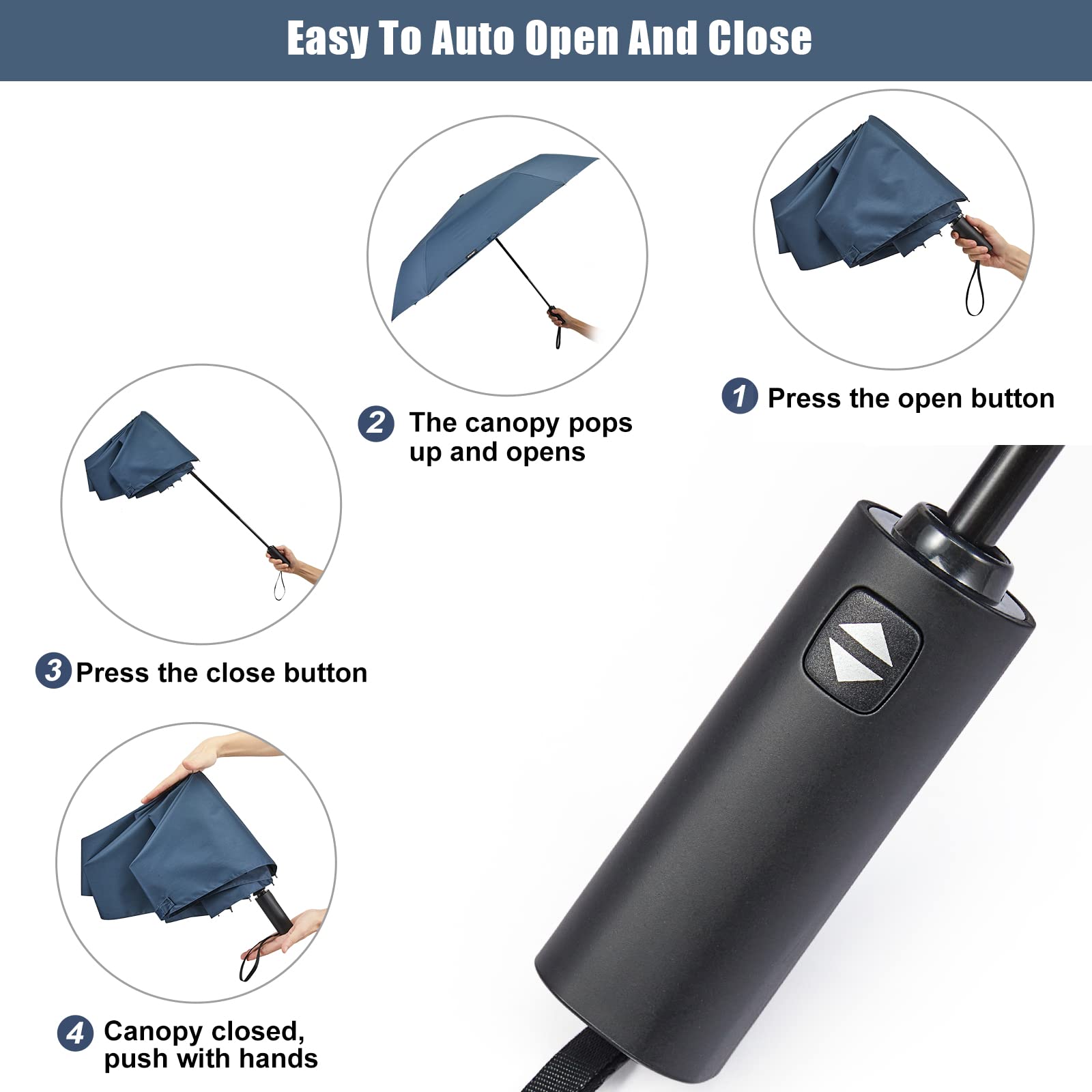 Easy To Auto Open And Close

1 Press the open button

2 The canopy pops up and opens

3 Press the close button

4 Canopy closed, push with hands