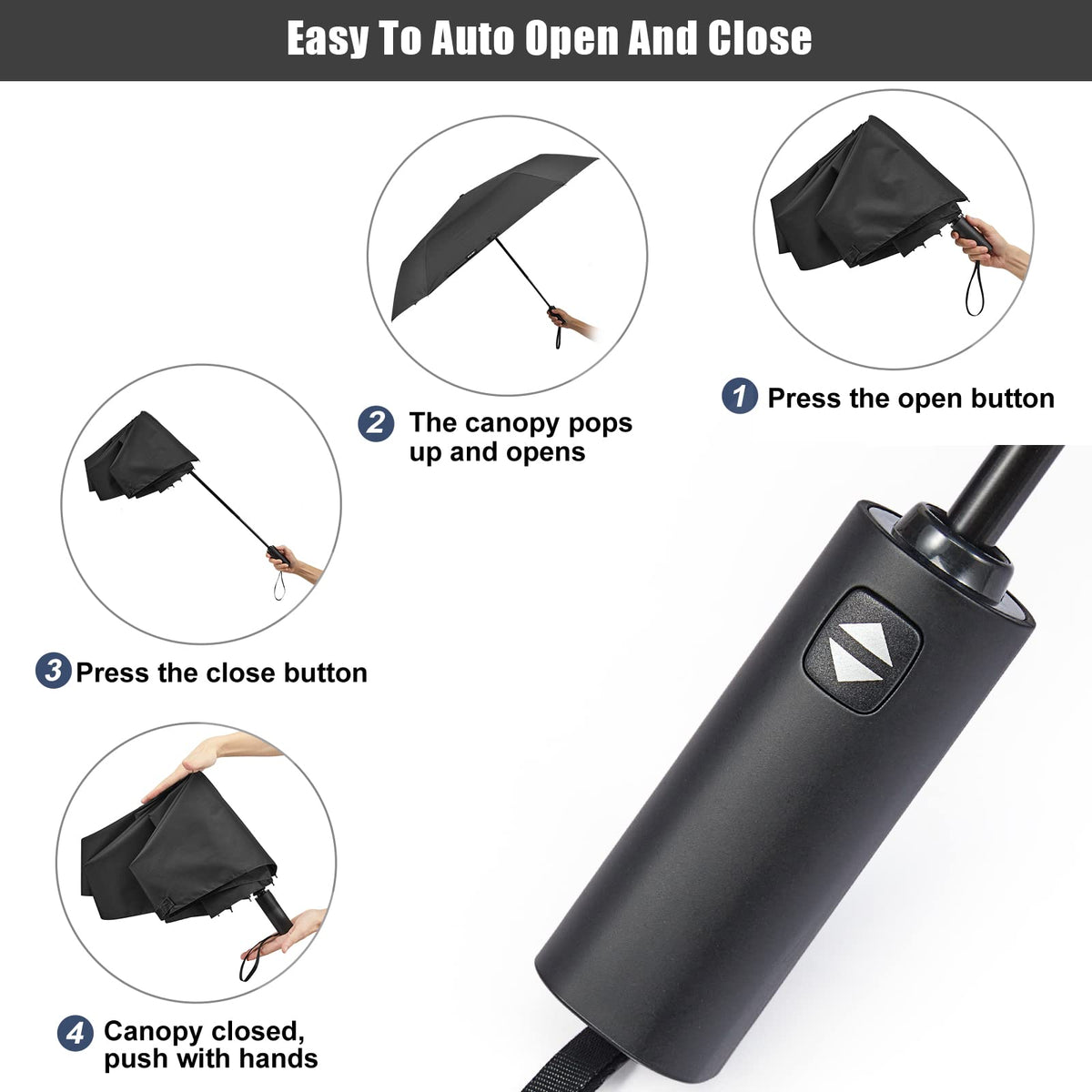 Easy To Auto Open And Close

1 Press the open button

2 The canopy pops up and opens

3 Press the close button

4 Canopy closed, push with hands