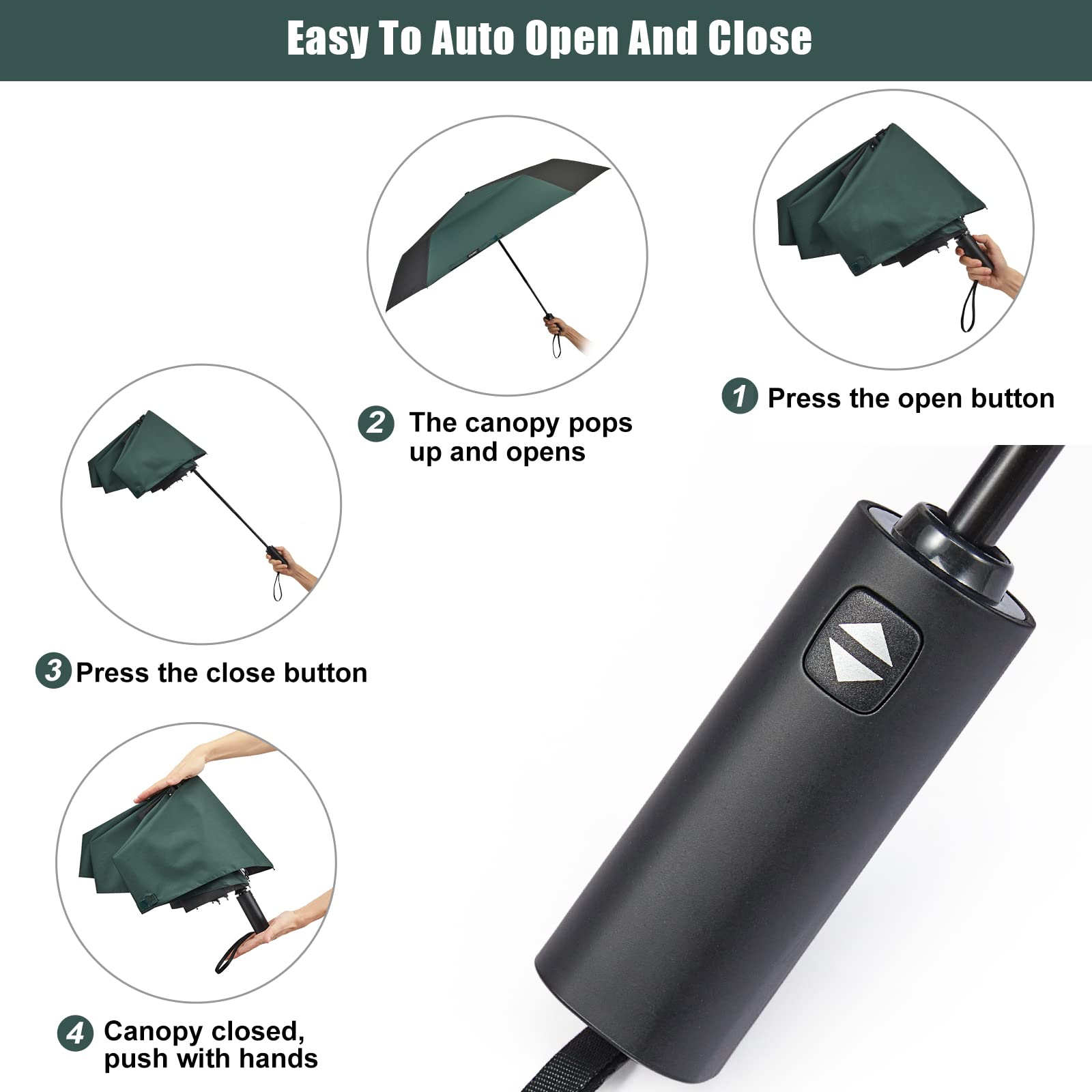 Easy To Auto Open And Close

1 Press the open button

2 The canopy pops up and opens

3 Press the close button

4 Canopy closed, push with hands