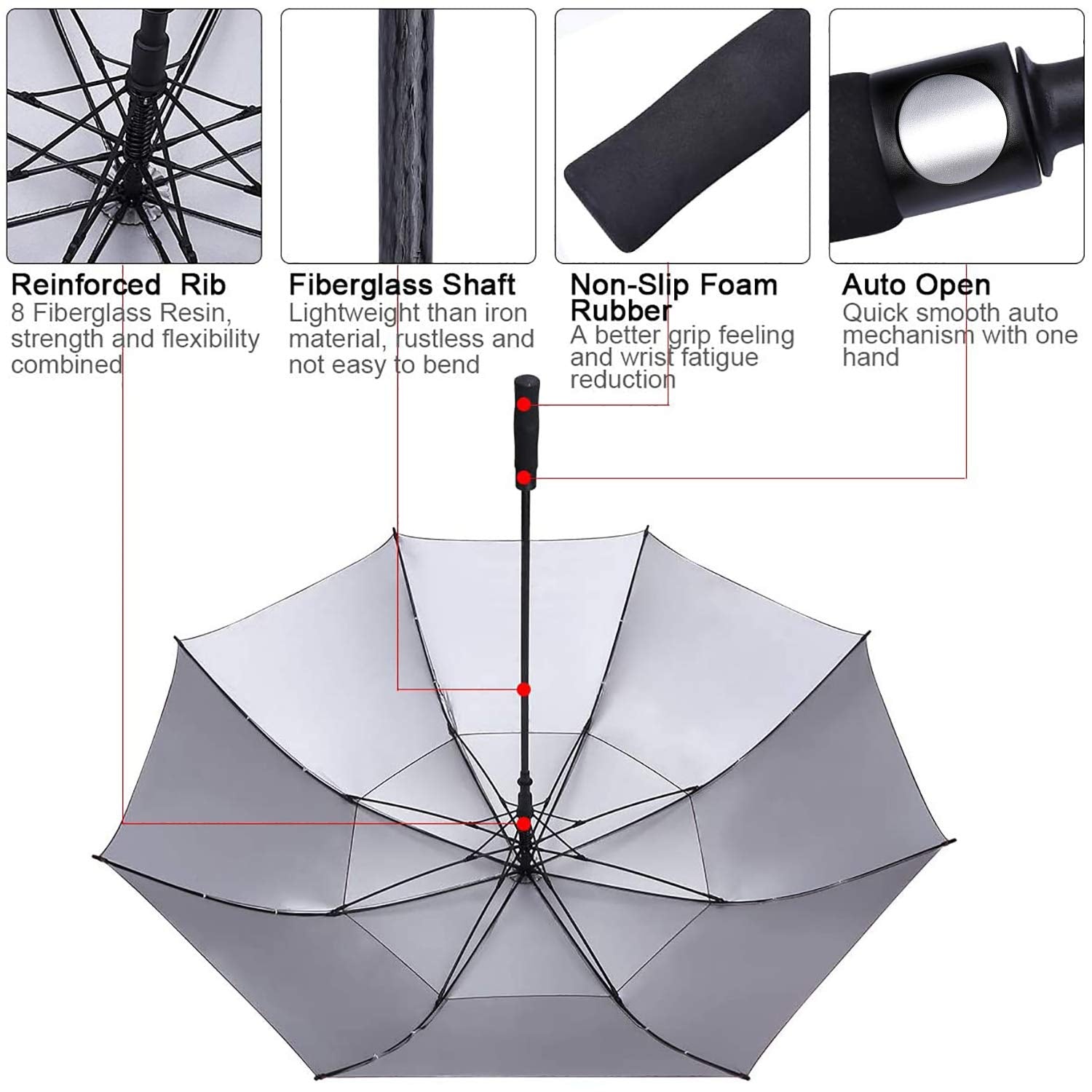 Reinforced Rib
8 Fiberglass Resin, strength and flexibility combined

Fiberglass Shaft
Lightweight than iron material, rustless and not easy to bend

Non-Slip Foam Rubber
A better grip feeling and wrist fatigue reduction

Auto Open
Quick smooth auto mechanism with one hand