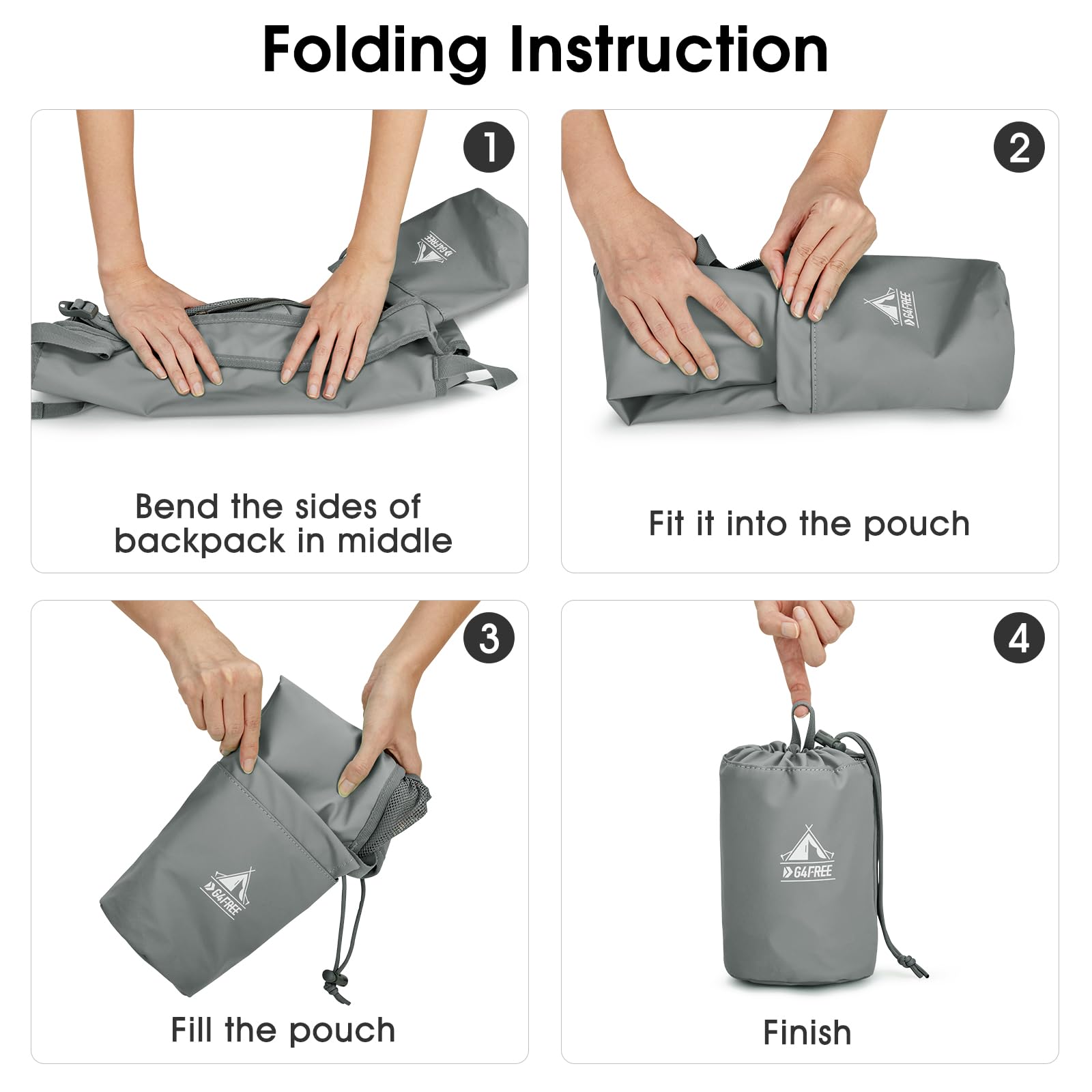 Folding Instruction

1

G4FREE

Bend the sides of backpack in middle

2

G4FREE

Fit it into the pouch

3

G4FREE

Fill the pouch

4

G4FREE

Finish