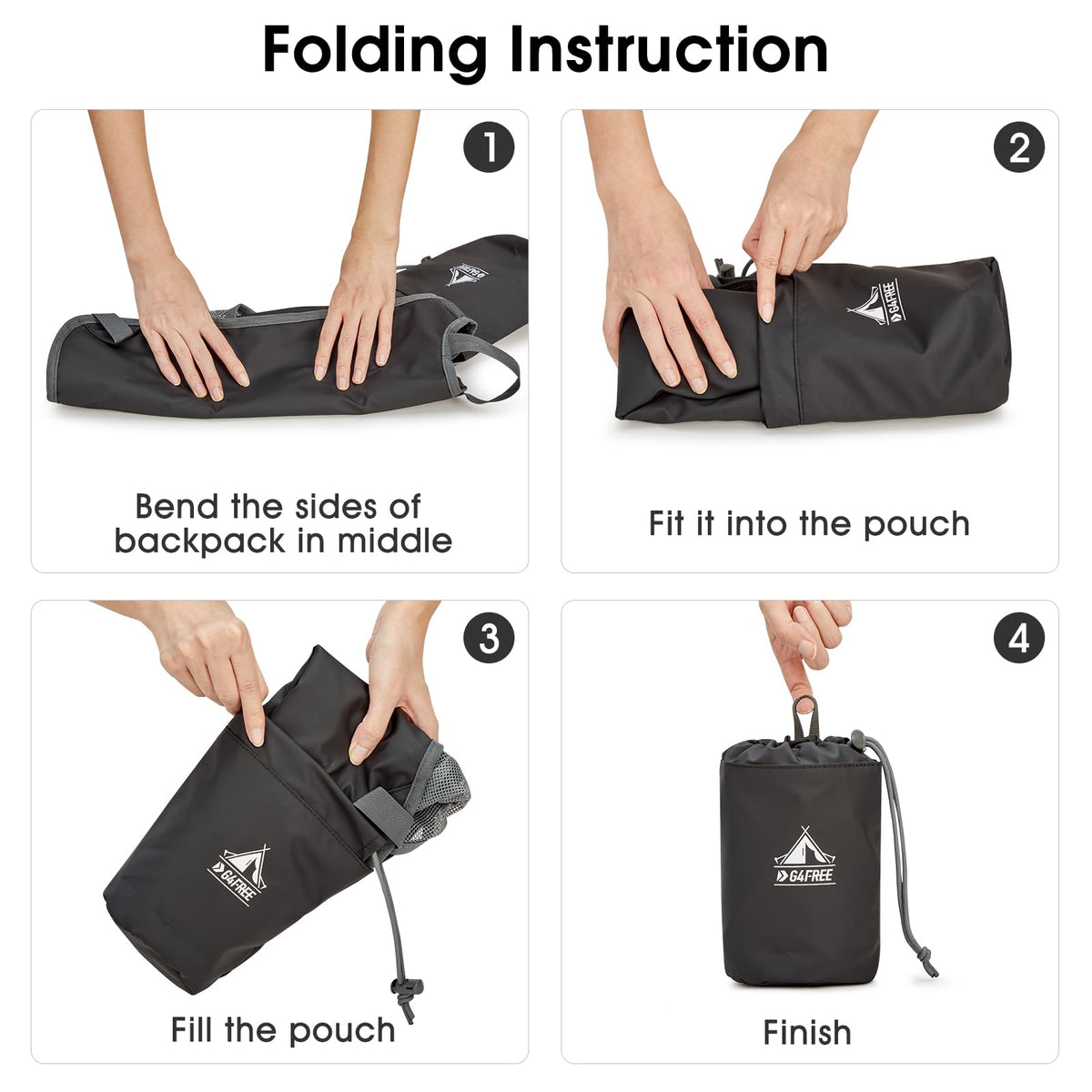 Folding Instruction

1
G4FREE
Bend the sides of backpack in middle

2
G4FREE
Fit it into the pouch

3
G4FREE
Fill the pouch

4
G4FREE
Finish