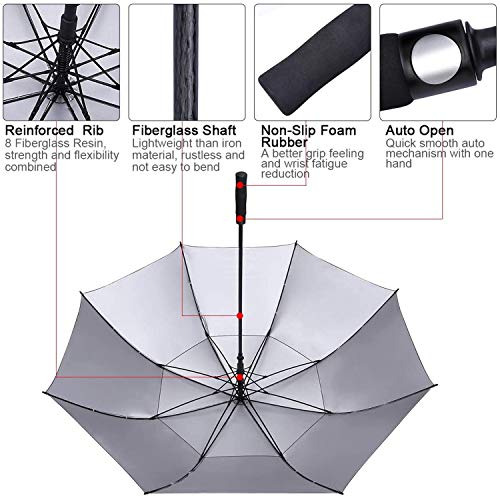 Reinforced Rib
8 Fiberglass Resin, strength and flexibility combined

Fiberglass Shaft
Lightweight than iron material, rustless and not easy to bend

Non-Slip Foam Rubber
A better grip feeling and wrist fatigue reduction

Auto Open
Quick smooth auto mechanism with one hand