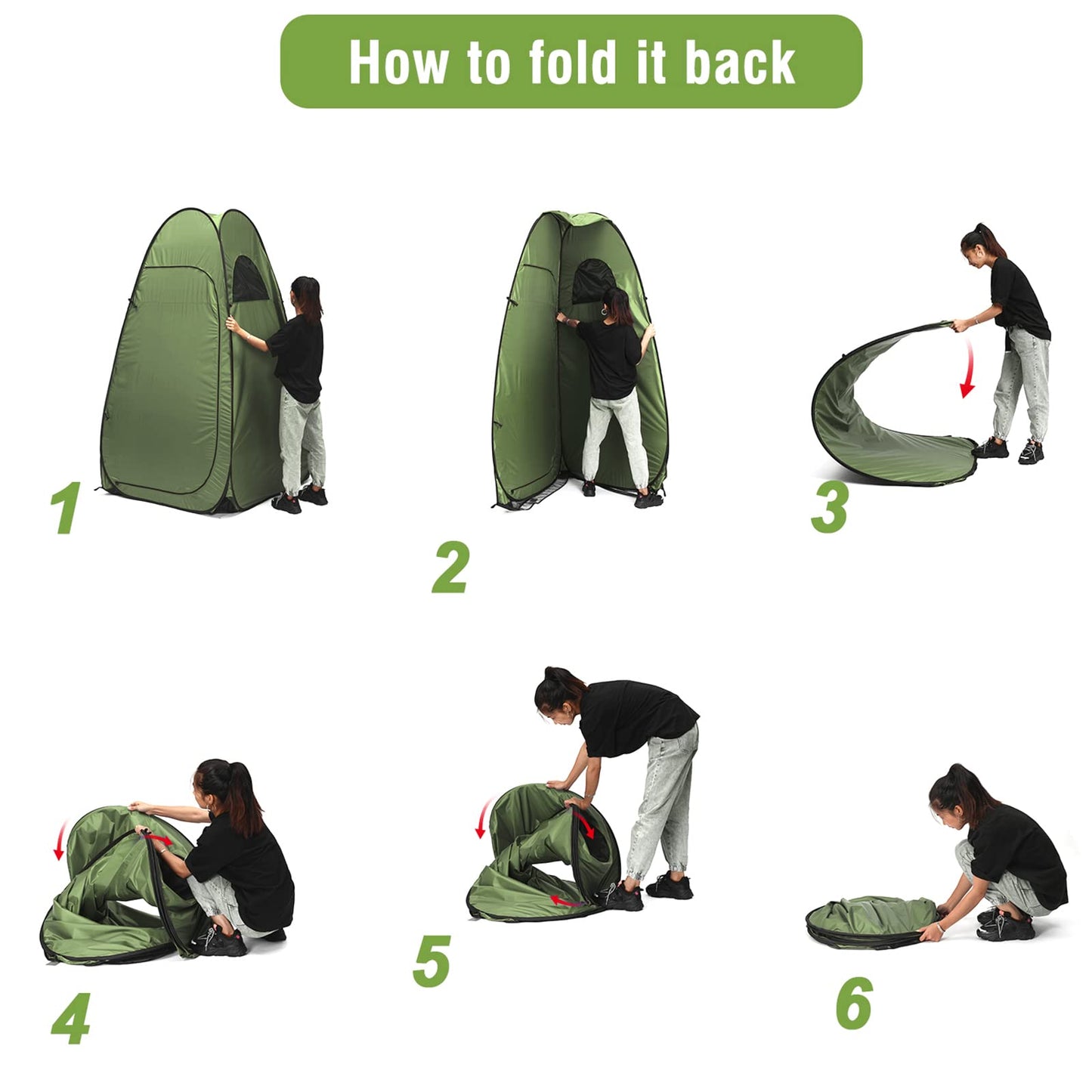 How to fold it back

1

2

3

4

5

6