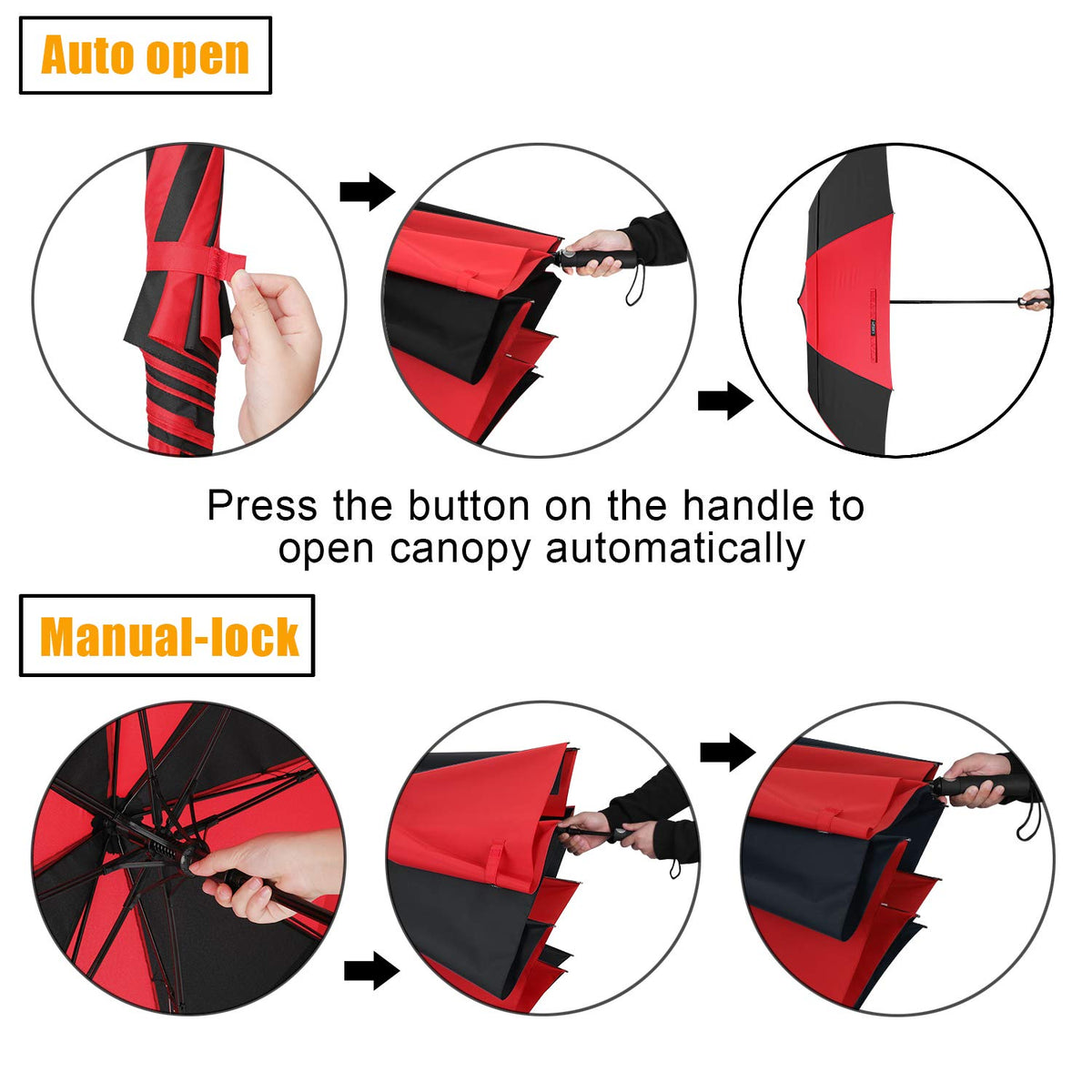 Auto open

Press the button on the handle to open canopy automatically

Manual-lock