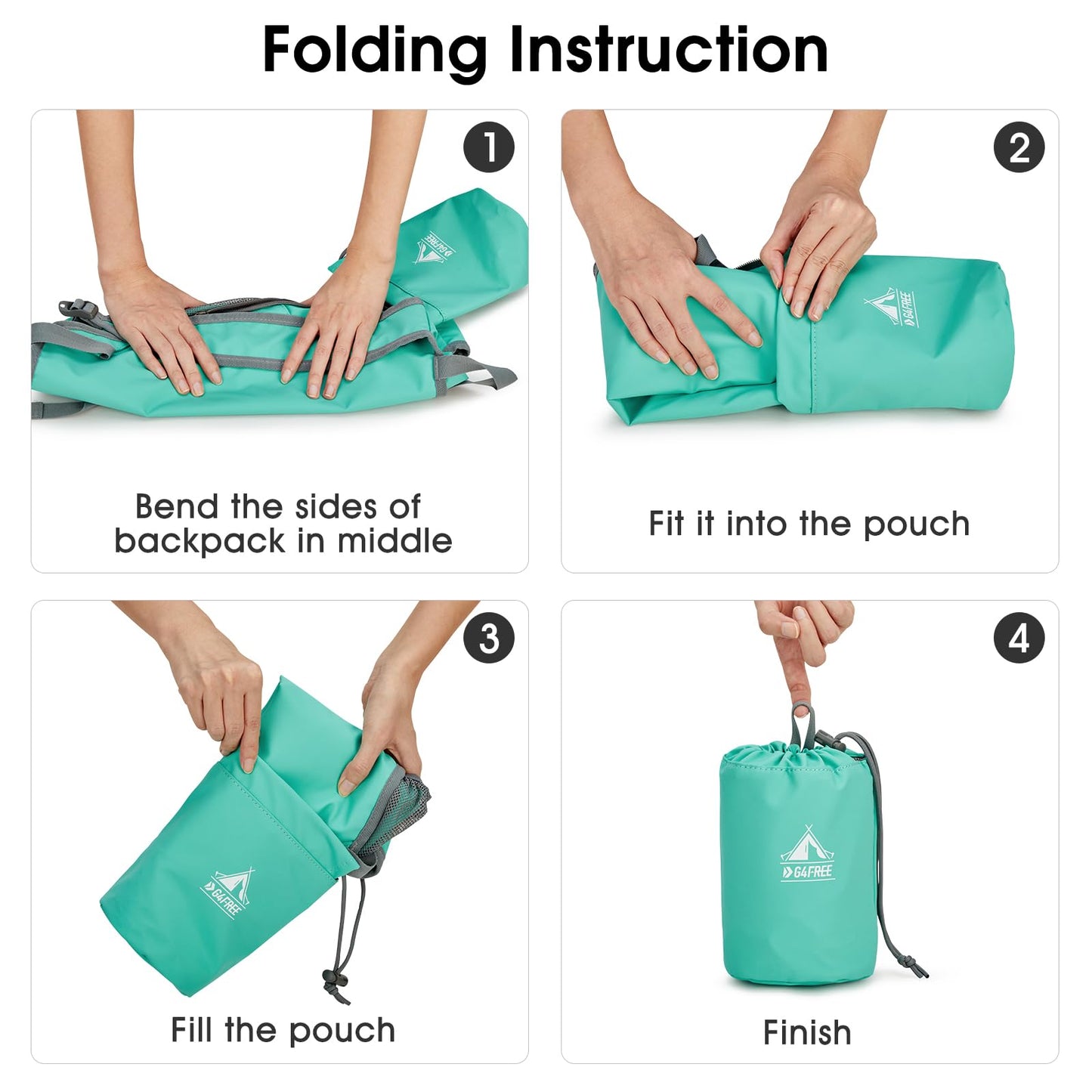 Folding Instruction

1

G4FREE

Bend the sides of backpack in middle

2

G4FREE

Fit it into the pouch

3

G4FREE

Fill the pouch

4

G4FREE

Finish