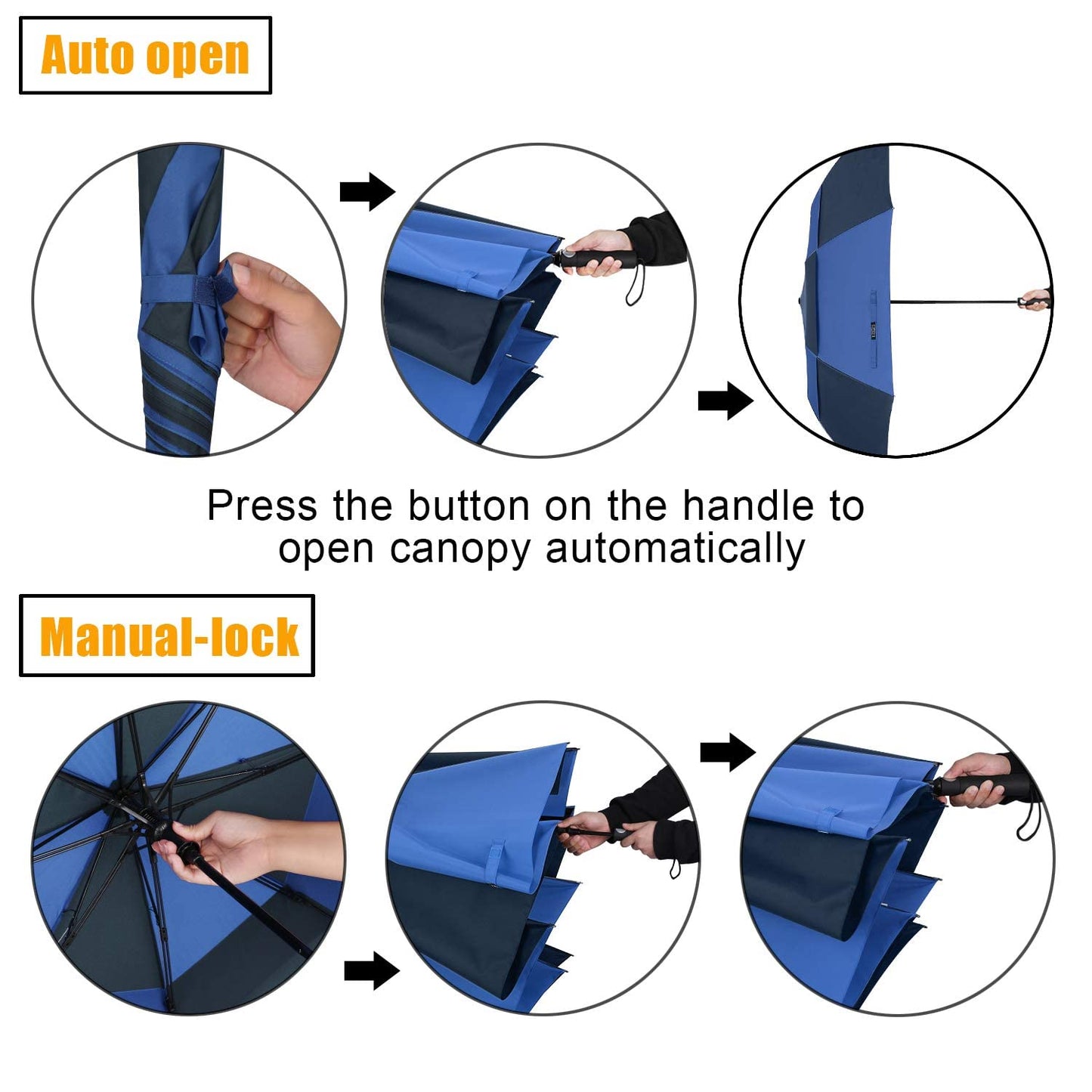 Auto open

Press the button on the handle to open canopy automatically

Manual-lock