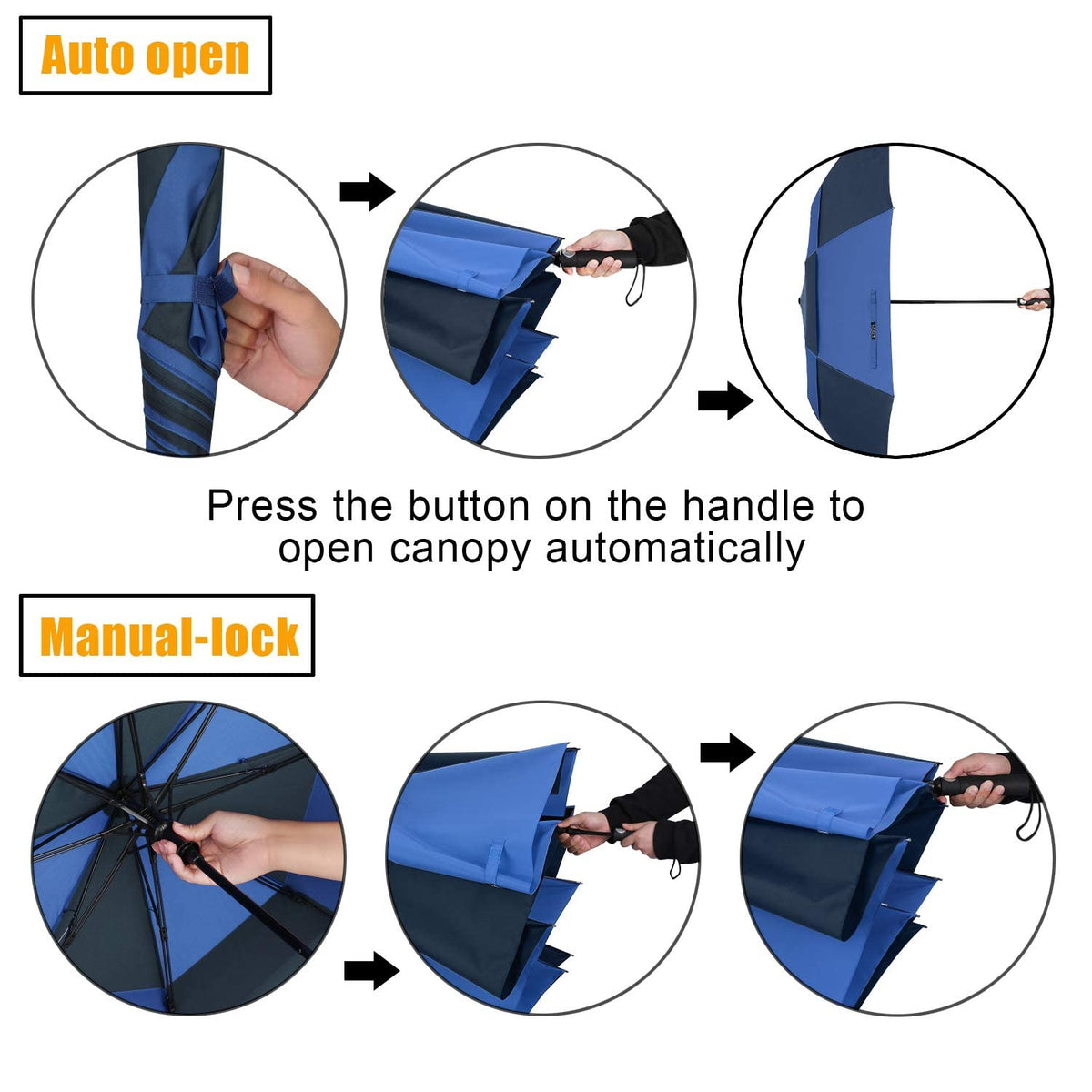 Auto open

Press the button on the handle to open canopy automatically

Manual-lock