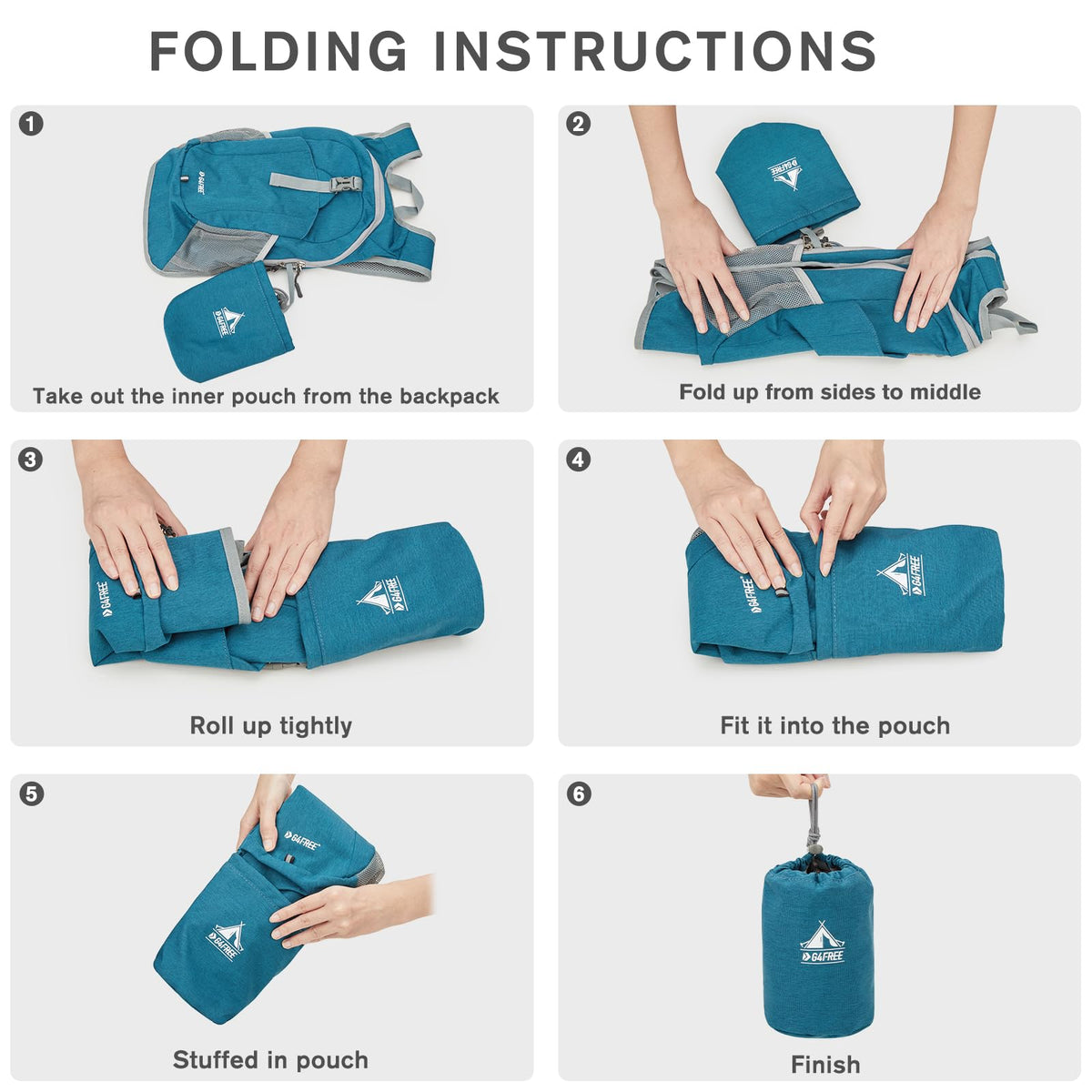 FOLDING INSTRUCTIONS

1
G4FREE
G4FREE
Take out the inner pouch from the backpack

2
G4FREE
Fold up from sides to middle

3
G4FREE
G4FREE
Roll up tightly

4
G4FREE
G4FREE
Fit it into the pouch

5
G4FREE
G4FREE
Stuffed in pouch

6
G4FREE
Finish