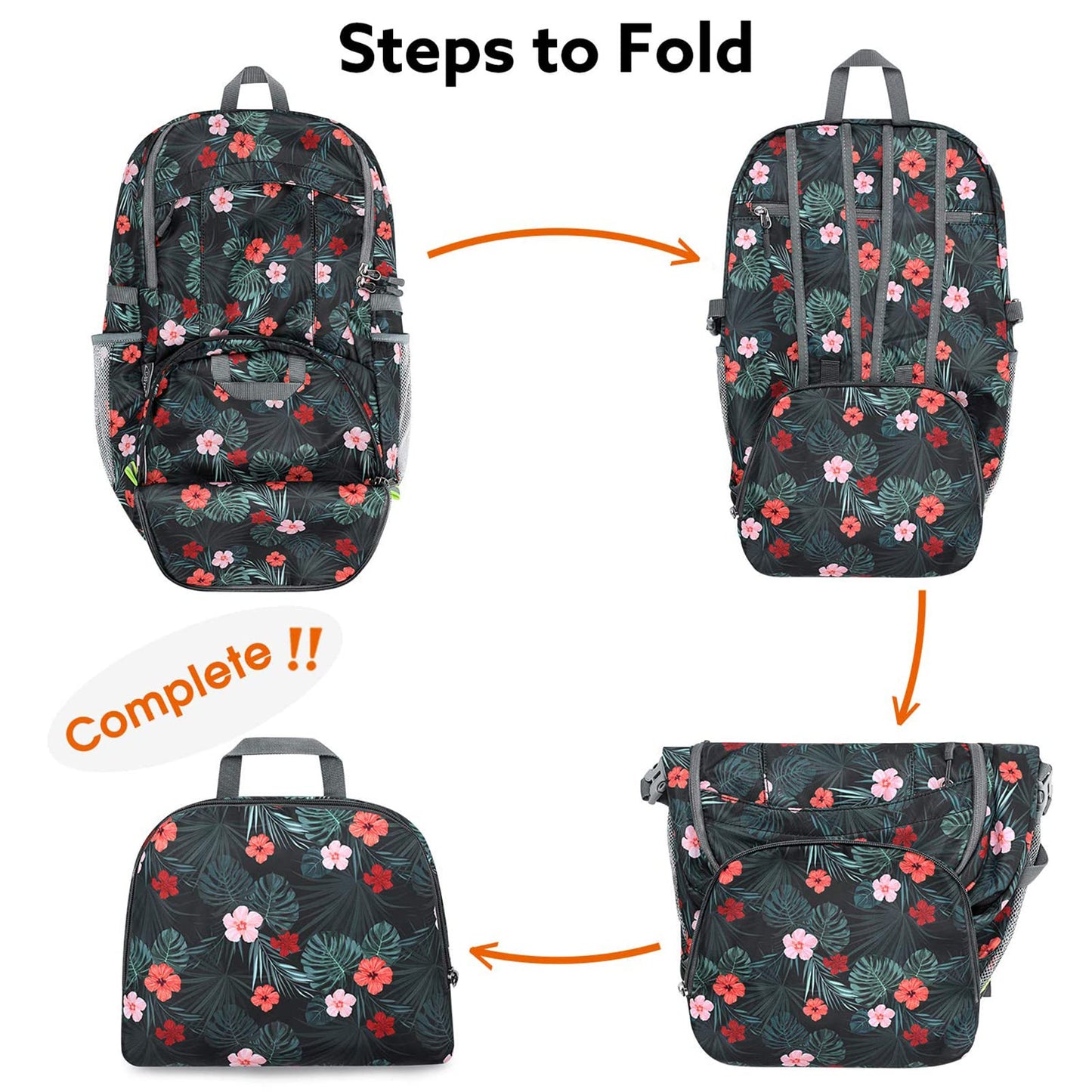 Steps to Fold

Complete !!