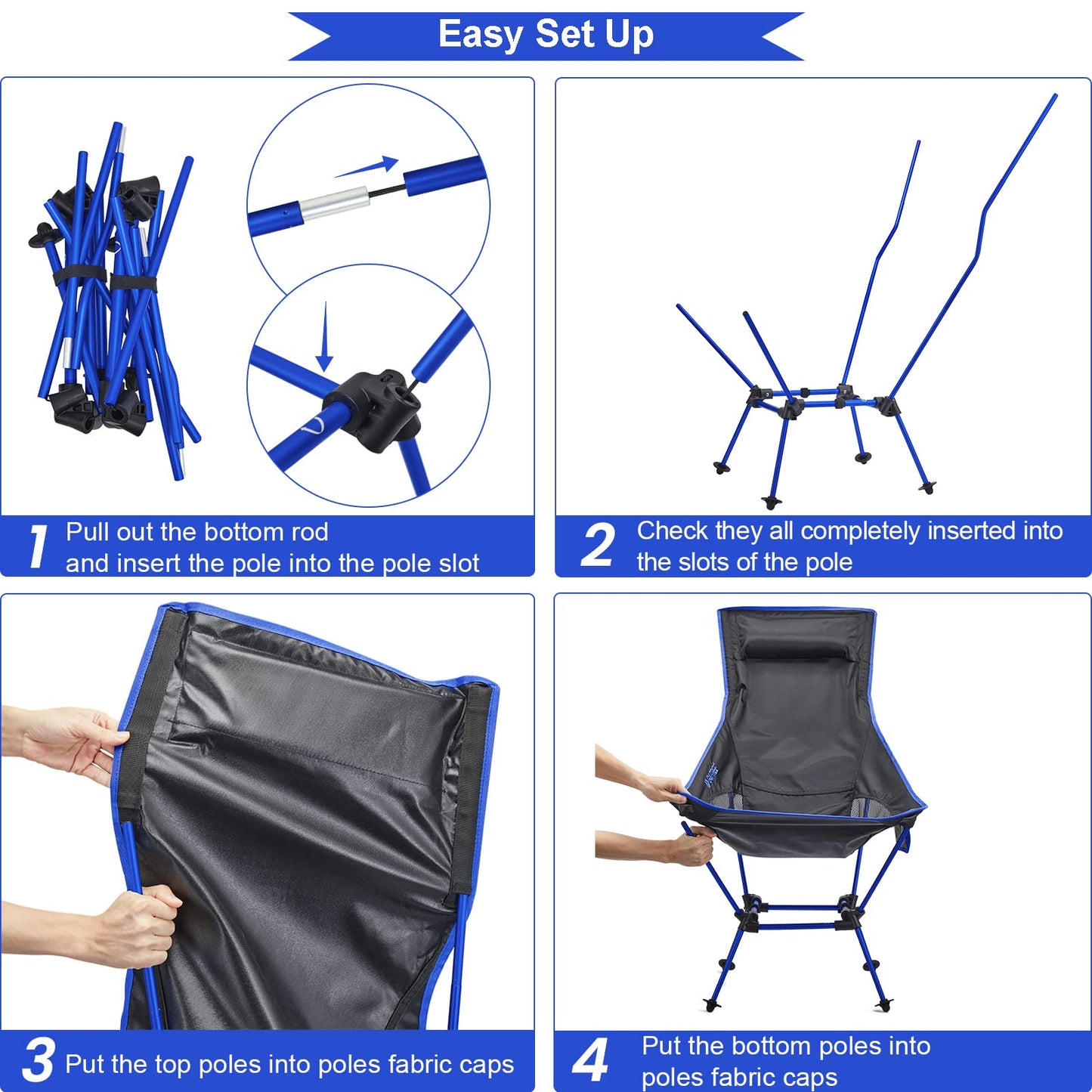 Easy Set Up

1 Pull out the bottom rod and insert the pole into the pole slot

2 Check they all completely inserted into the slots of the pole

3 Put the top poles into poles fabric caps

4 Put the bottom poles into poles fabric caps