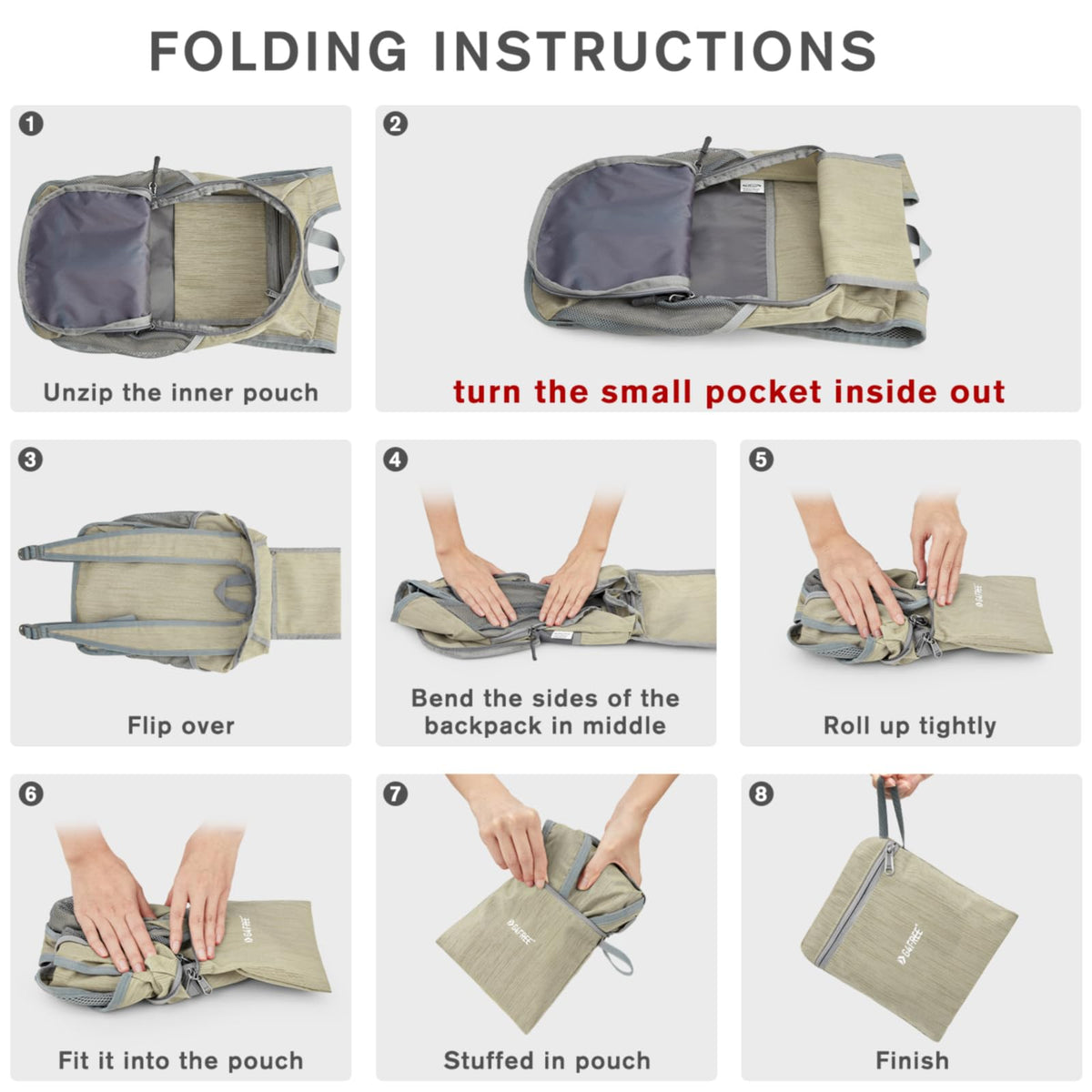 FOLDING INSTRUCTIONS

1
Unzip the inner pouch

2
turn the small pocket inside out

3
Flip over

4
Bend the sides of the backpack in middle

5
G4FREE
Roll up tightly

6
G4FREE
Fit it into the pouch

7
G4FREE
Stuffed in pouch

8
G4FREE
Finish