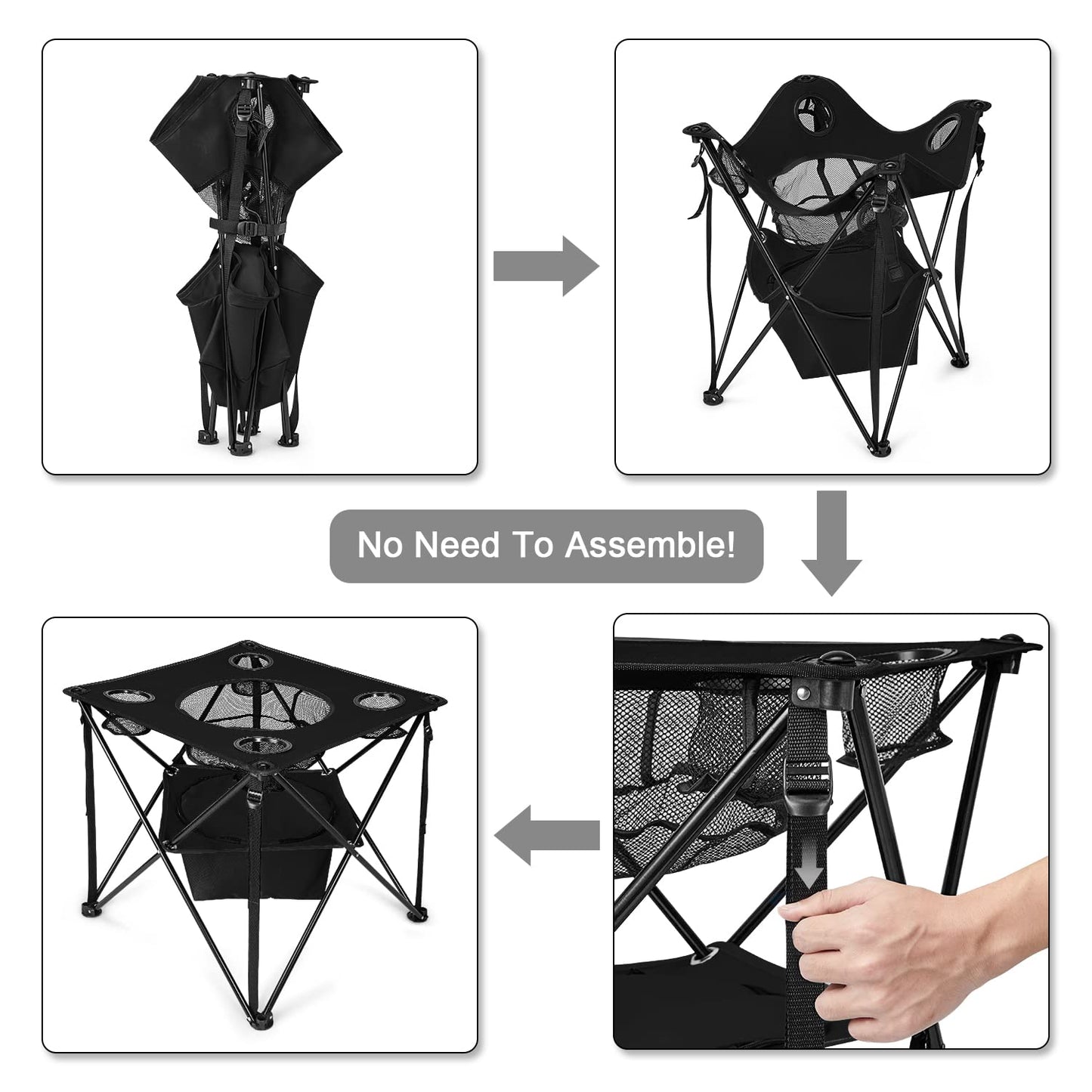 No Need To Assemble!