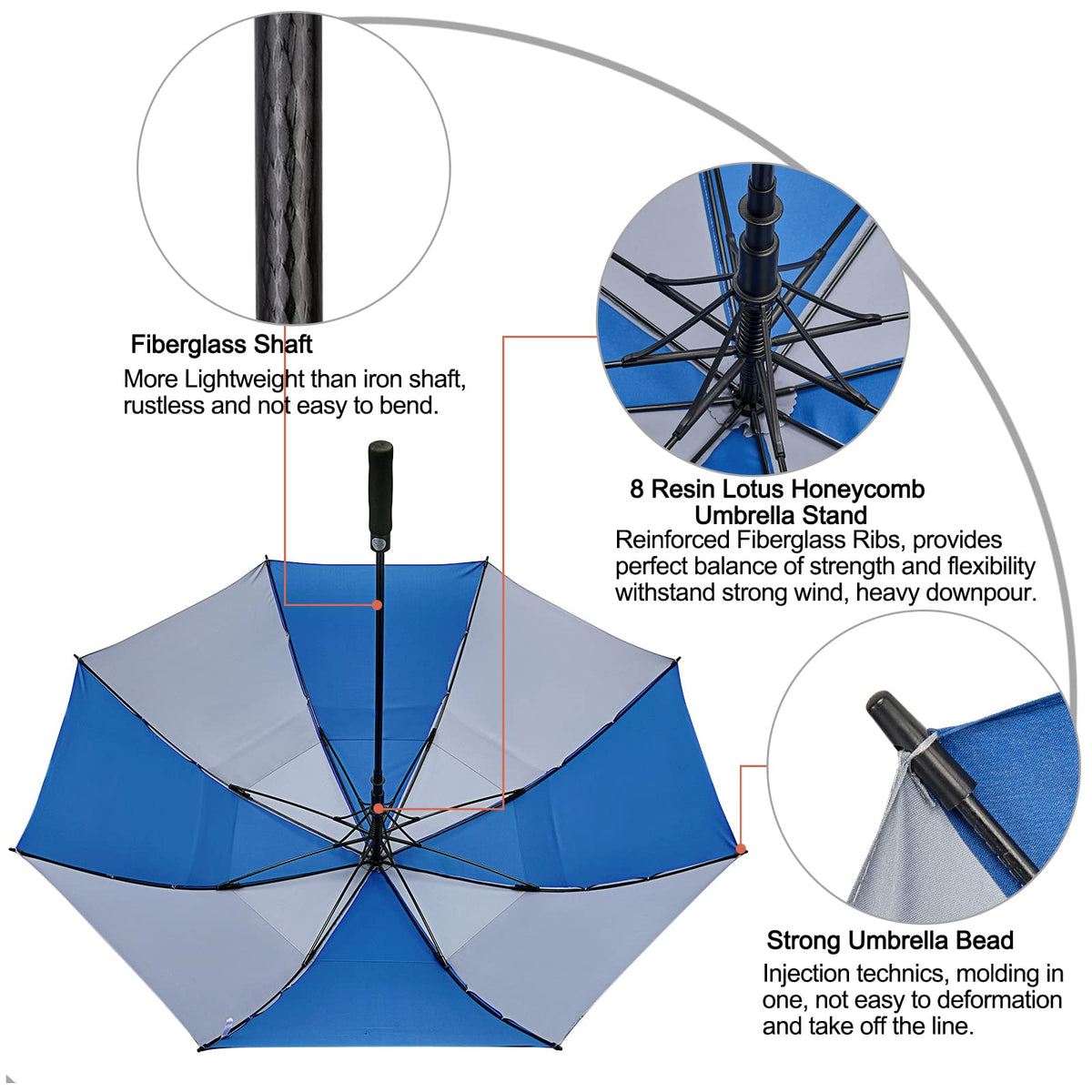 Fiberglass Shaft
More Lightweight than iron shaft, rustless and not easy to bend.

8 Resin Lotus Honeycomb Umbrella Stand
Reinforced Fiberglass Ribs, provides perfect balance of strength and flexibility withstand strong wind, heavy downpour.

Strong Umbrella Bead
Injection technics, molding in one, not easy to deformation and take off the line.