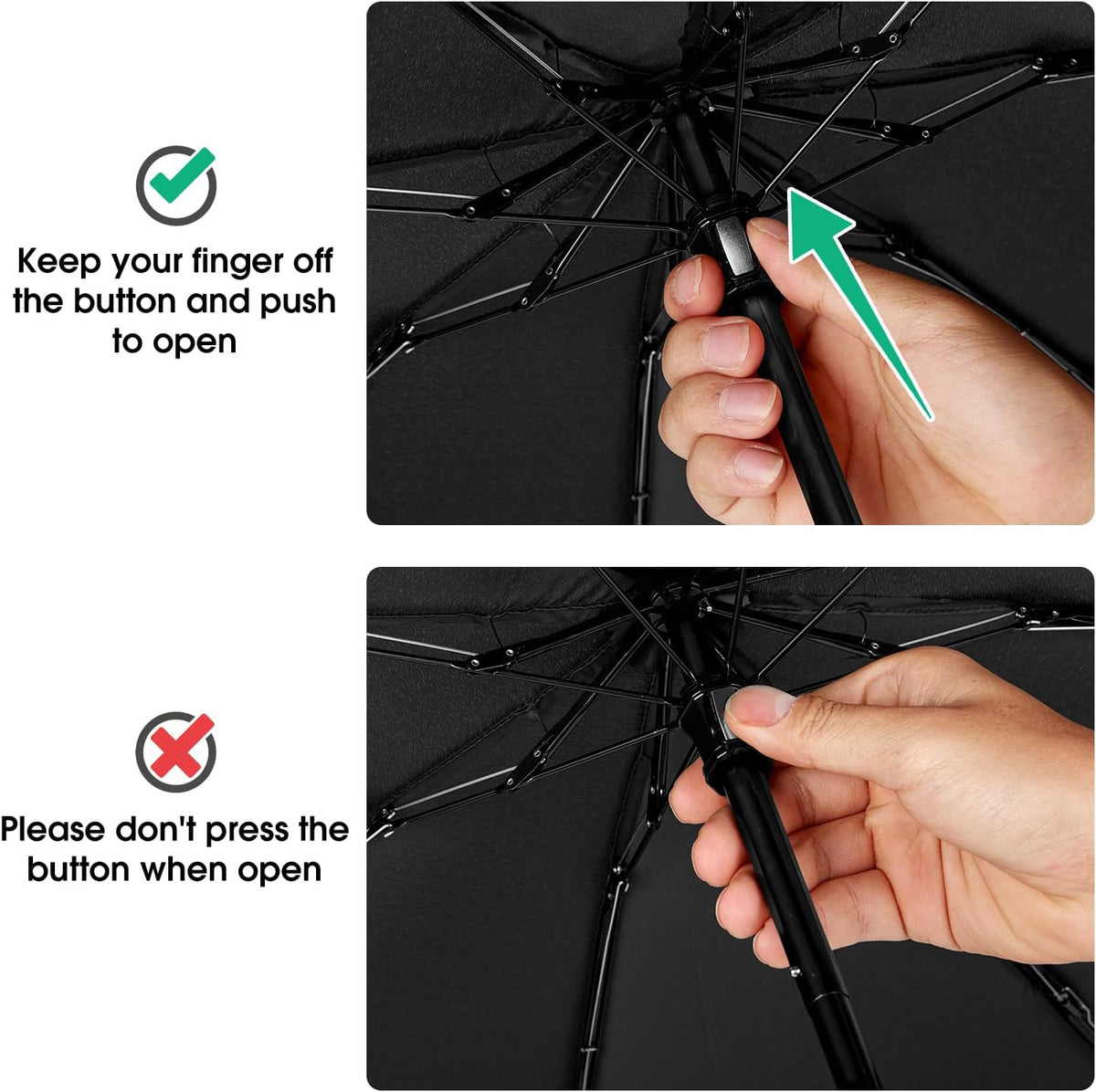 Keep your finger off the button and push to open

Please don't press the button when open