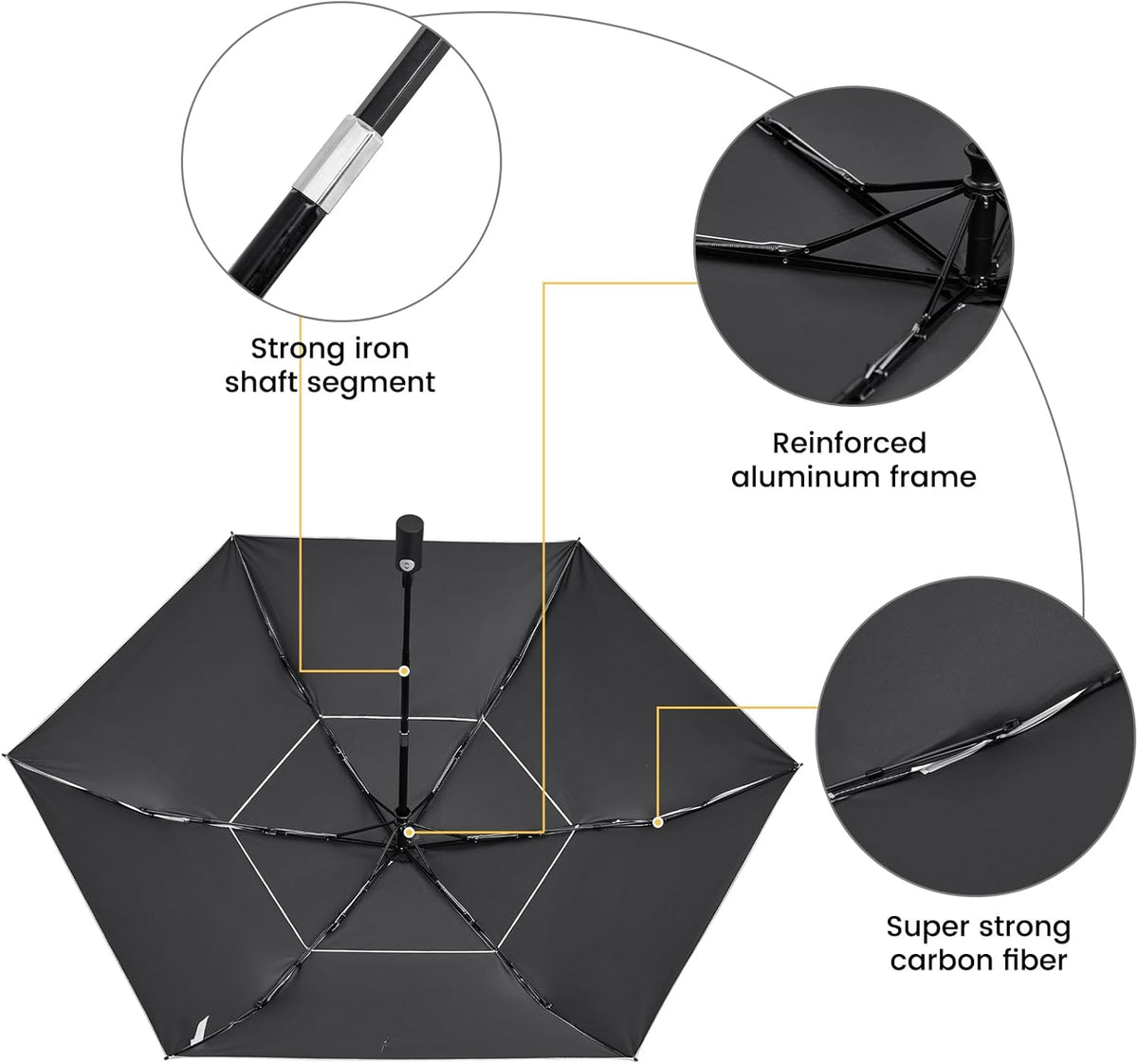 Strong iron shaft segment

Reinforced aluminum frame

Super strong carbon fiber